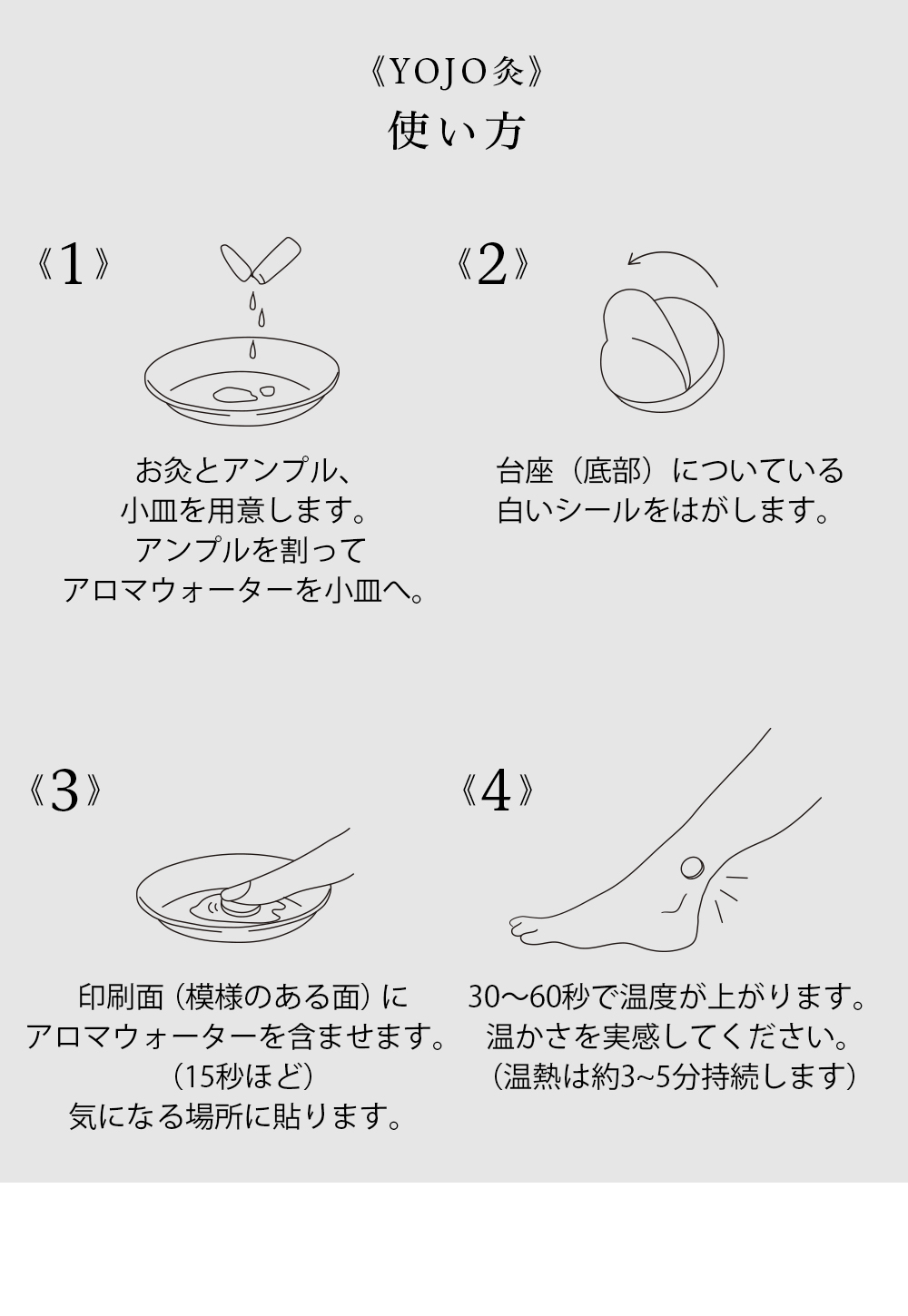 《YOJO灸》
使い方

《1》

お灸とアンプル、
小皿を用意します。
アンプルを割って
アロマウォーターを小皿へ。

《2》

台座（底部）についている
白いシールをはがします。

《3》

印刷面（模様のある面）に
アロマウォーターを含ませます。
（15秒ほど）
気になる場所に貼ります。

《4》

30〜60秒で温度が上がります。
温かさを実感してください。
（温熱は約3~5分持続します）